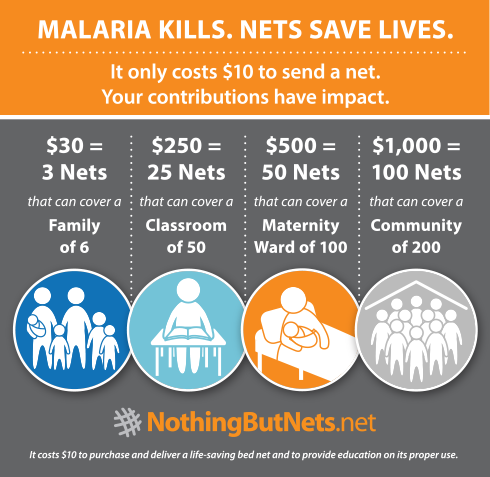 MALARIA KILLS. NETS SAVE LIVES.

It only costs \$10 to send a net. Your contributions have impact.

\$30 = 3 Nets
that can cover a
Family of 6

\$250 = 25 Nets
that can cover a
Classroom of 50

\$500 = 50 Nets
that can cover a
Maternity Ward of 100

\$1,000 = 100 Nets
that can cover a
Community of 200

NothingButNets.net

It costs \$10 to purchase and deliver a life-saving bed net and to provide education on its proper use.